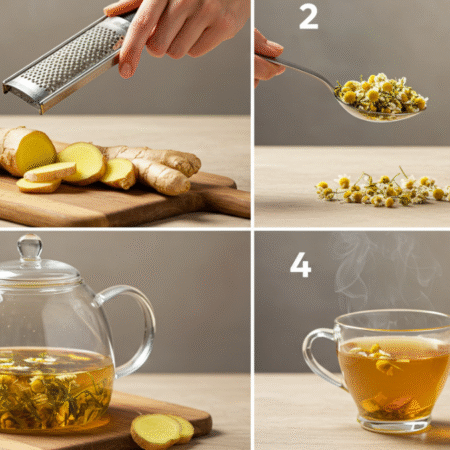 2

4