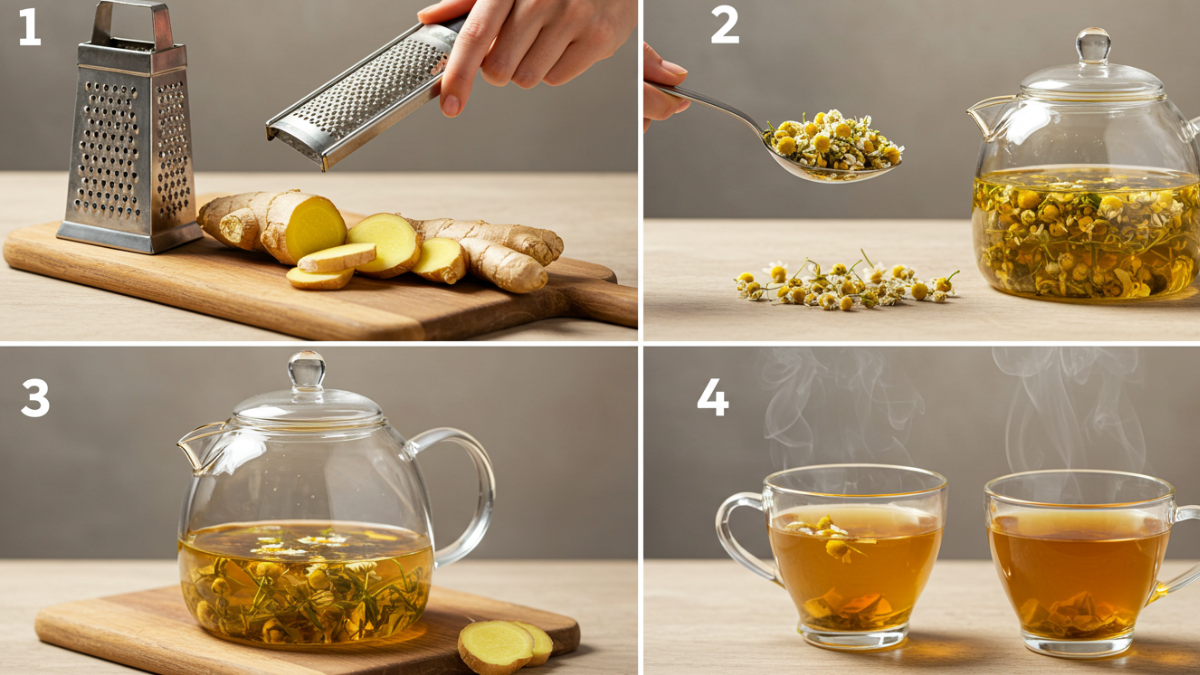 1

2

3

4